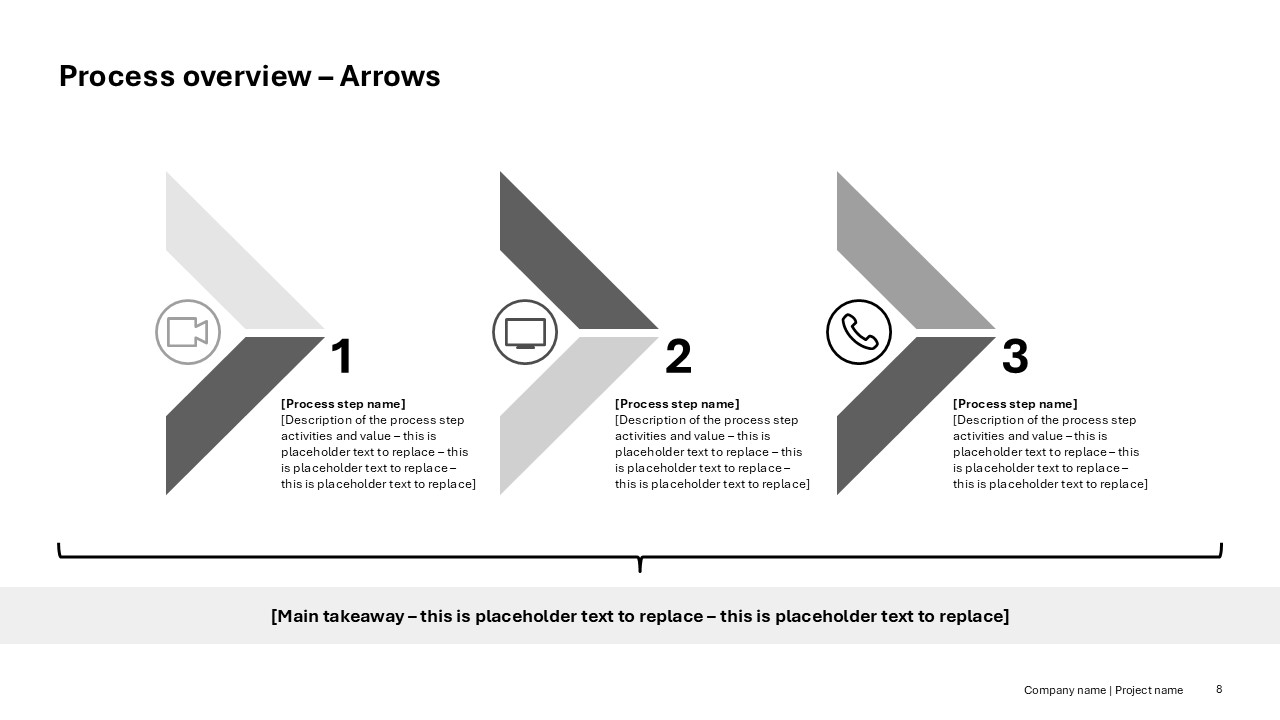 Process overview – Arrows

1

[Process step name]
[Description of the process step activities and value – this is placeholder text to replace – this is placeholder text to replace – this is placeholder text to replace]

2

[Process step name]
[Description of the process step activities and value – this is placeholder text to replace – this is placeholder text to replace – this is placeholder text to replace]

3

[Process step name]
[Description of the process step activities and value – this is placeholder text to replace – this is placeholder text to replace – this is placeholder text to replace]

[Main takeaway – this is placeholder text to replace – this is placeholder text to replace]

Company name | Project name 8